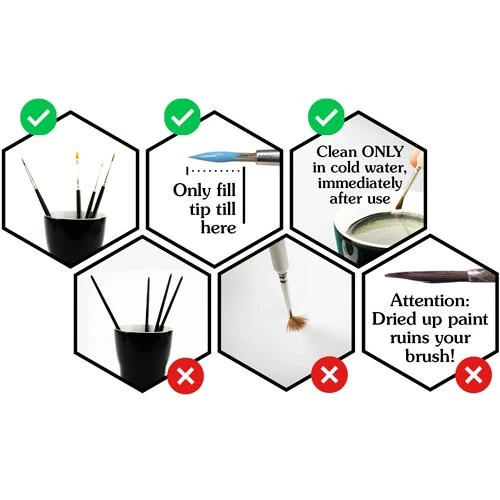 Only fill tip till here

Clean ONLY in cold water, immediately after use

Attention: Dried up paint ruins your brush!